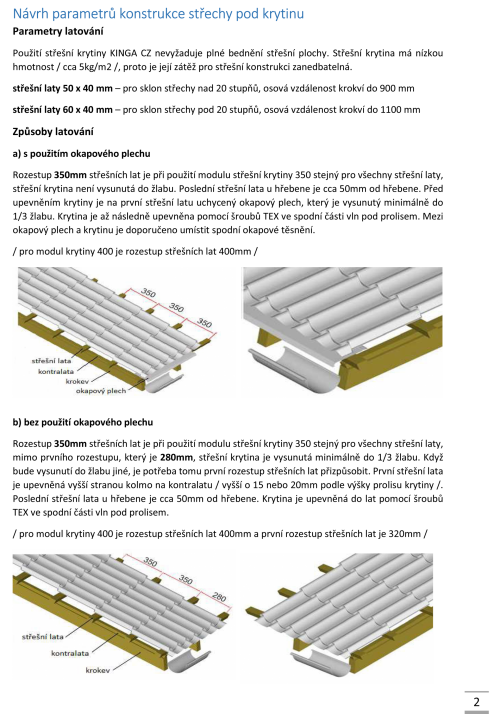 Návrh parametrů konstrukce střechy pod krytinu

Parametry latování

Použití střešní krytiny KINGA CZ nevyžaduje plné bednění střešní plochy. Střešní krytina má nízkou hmotnost / cca 5kg/m2 /, proto je její zátěž pro střešní konstrukci zanedbatelná.

střešní laty 50 x 40 mm – pro sklon střechy nad 20 stupňů, osová vzdálenost krokví do 900 mm

střešní laty 60 x 40 mm – pro sklon střechy pod 20 stupňů, osová vzdálenost krokví do 1100 mm

Způsoby latování

a) s použitím okapového plechu

Rozestup 350mm střešních lat je při použití modulu střešní krytiny 350 stejný pro všechny střešní laty, střešní krytina není vysunutá do žlabu. Poslední střešní lata u hřebene je cca 50mm od hřebene. Před upevněním krytiny je na první střešní latu uchycený okapový plech, který je vysunutý minimálně do 1/3 žlabu. Krytina je až následně upevněna pomocí šroubů TEX ve spodní části vln pod prolisem. Mezi okapový plech a krytinu je doporučeno umístit spodní okapové těsnění.

/ pro modul krytiny 400 je rozestup střešních lat 400mm /

350
350
350
střešní lata
kontralata
krokev
okapový plech

b) bez použití okapového plechu

Rozestup 350mm střešních lat je při použití modulu střešní krytiny 350 stejný pro všechny střešní laty, mimo prvního rozestupu, který je 280mm, střešní krytina je vysunutá minimálně do 1/3 žlabu. Když bude vysunutí do žlabu jiné, je potřeba tomu první rozestup střešních lat přizpůsobit. První střešní lata je upevněná vyšší stranou kolmo na kontralatu / vyšší o 15 nebo 20mm podle výšky prolisu krytiny /. Poslední střešní lata u hřebene je cca 50mm od hřebene. Krytina je upevněná do lat pomocí šroubů TEX ve spodní části vln pod prolisem.

/ pro modul krytiny 400 je rozestup střešních lat 400mm a první rozestup střešních lat je 320mm /

350
350
280
střešní lata
kontralata
krokev

2